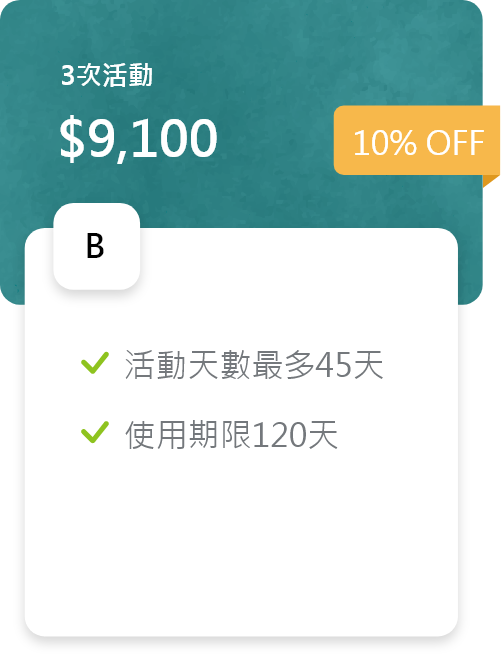 3次活動

$9,100

10% OFF

B

✓ 活動天數最多45天

✓ 使用期限120天